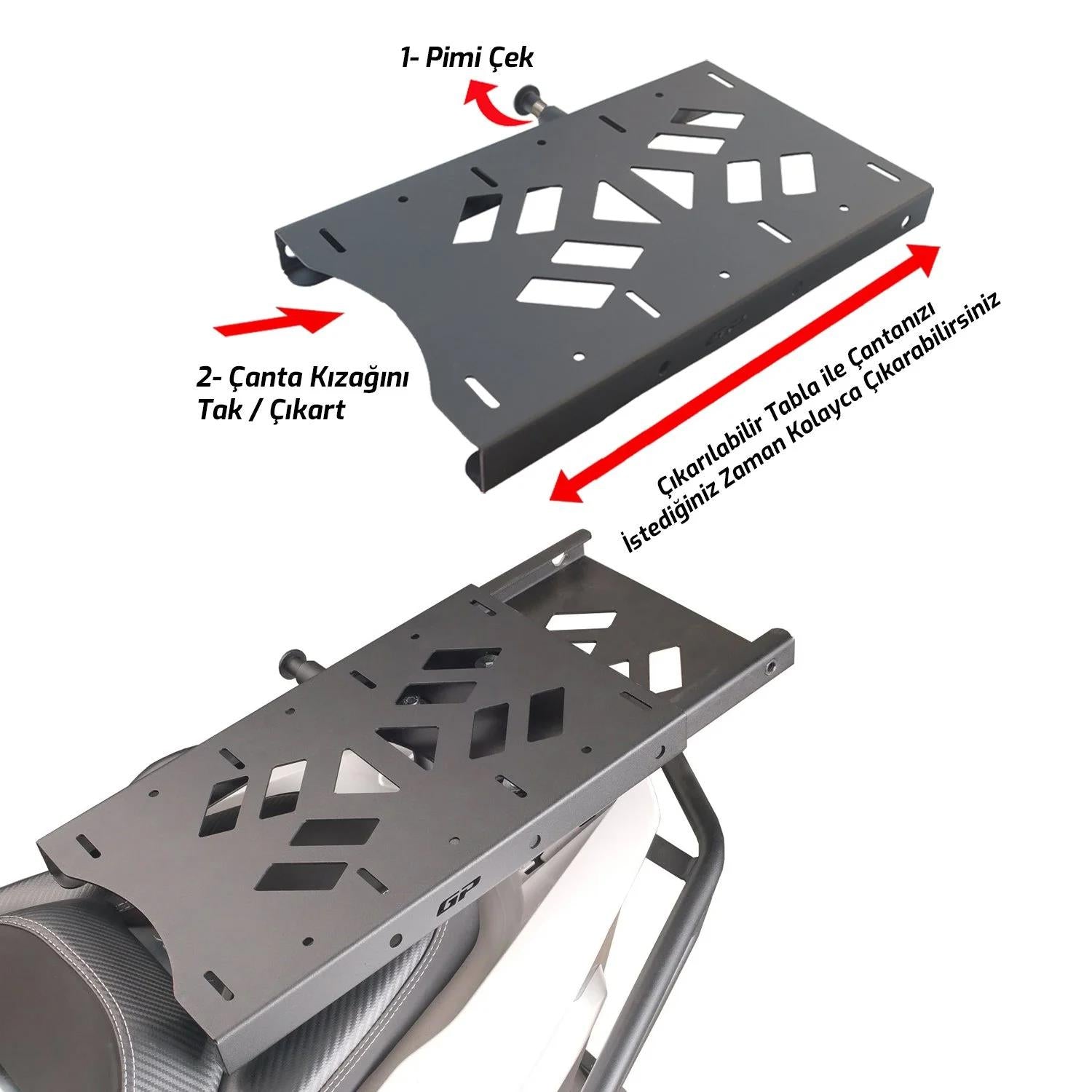 1- Pimi Çek

2- Çanta Kızağını Tak / Çıkart

Çıkarılabilir Tabla ile Çantanızı İstediğiniz Zaman Kolayca Çıkarabilirsiniz

GP

GP